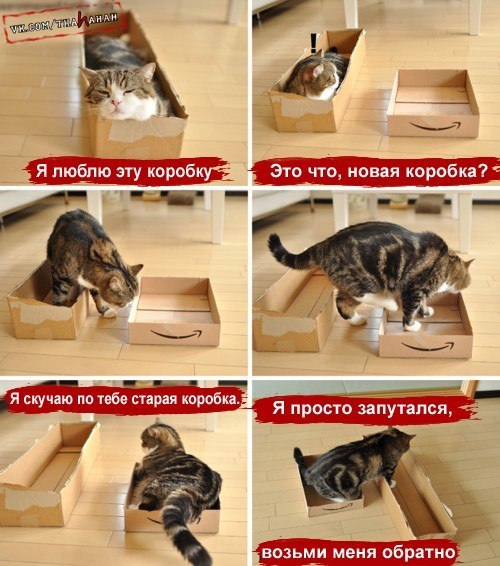 VK.COM/THAHAHAH

Я люблю эту коробку

!

Это что, новая коробка?

Я скучаю по тебе старая коробка.

Я просто запутался,

возьми меня обратно